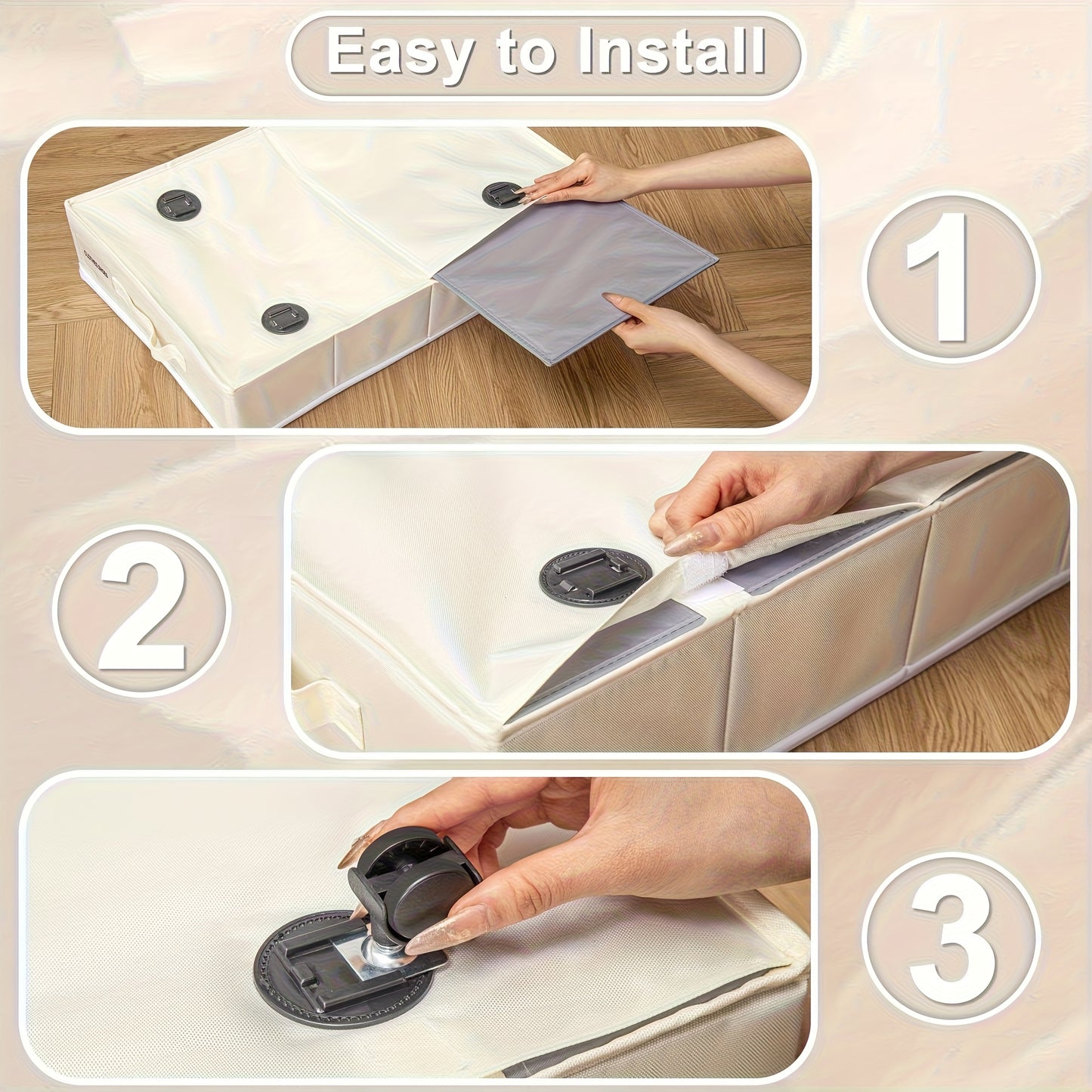 Easy to Install

1

2

3